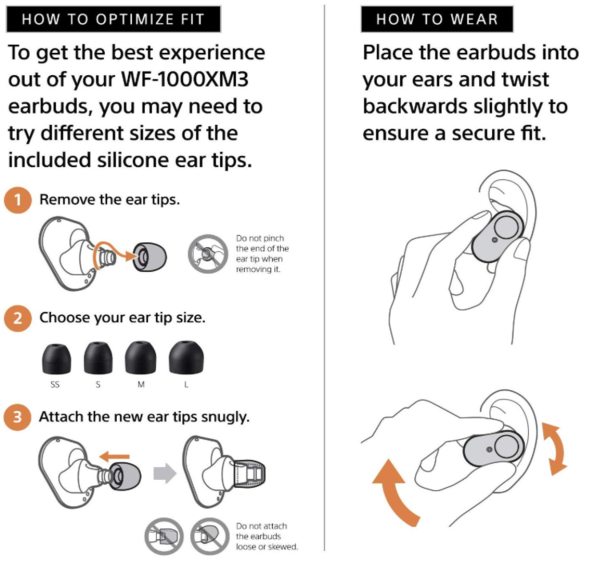 HOW TO OPTIMIZE FIT

To get the best experience out of your WF-1000XM3 earbuds, you may need to try different sizes of the included silicone ear tips.

1 Remove the ear tips.

Do not pinch the end of the ear tip when removing it.

2 Choose your ear tip size.

SS S M L

3 Attach the new ear tips snugly.

Do not attach the earbuds loose or skewed.

HOW TO WEAR

Place the earbuds into your ears and twist backwards slightly to ensure a secure fit.