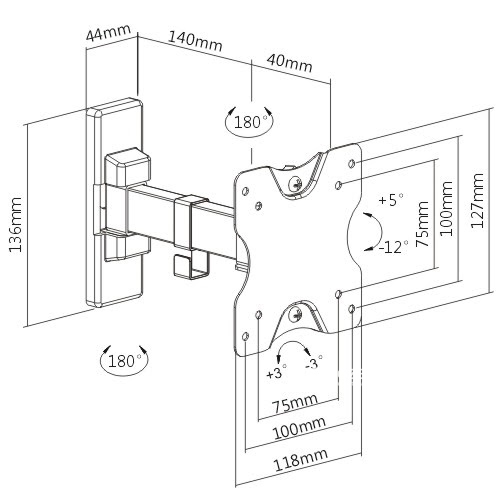 44mm
140mm
40mm
180°
136mm
+5°
-12°
75mm
100mm
127mm
180°
+3°
-3°
75mm
100mm
118mm